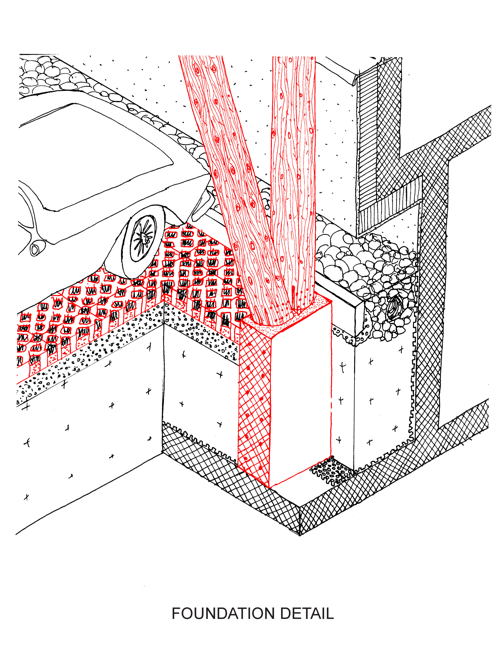 FOUNDATION DETAIL