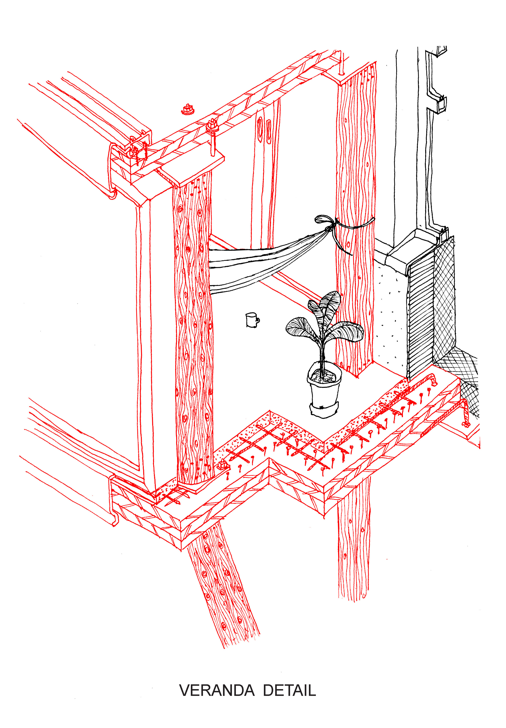 VERANDA DETAIL