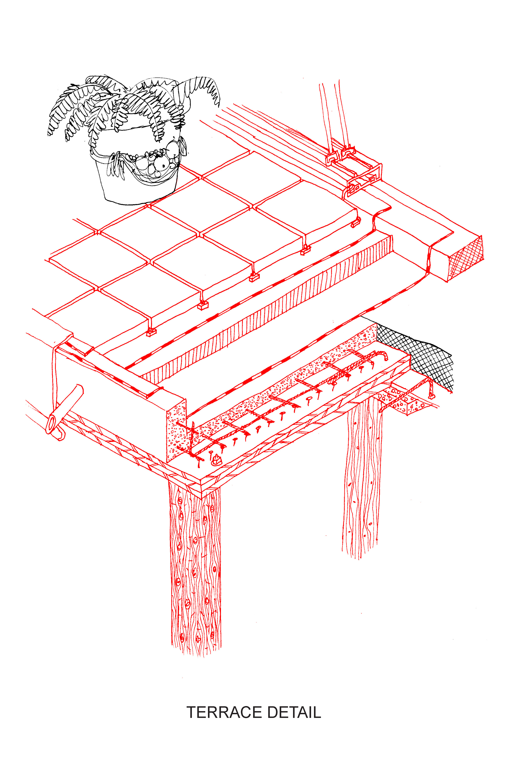 TERRACE DETAIL