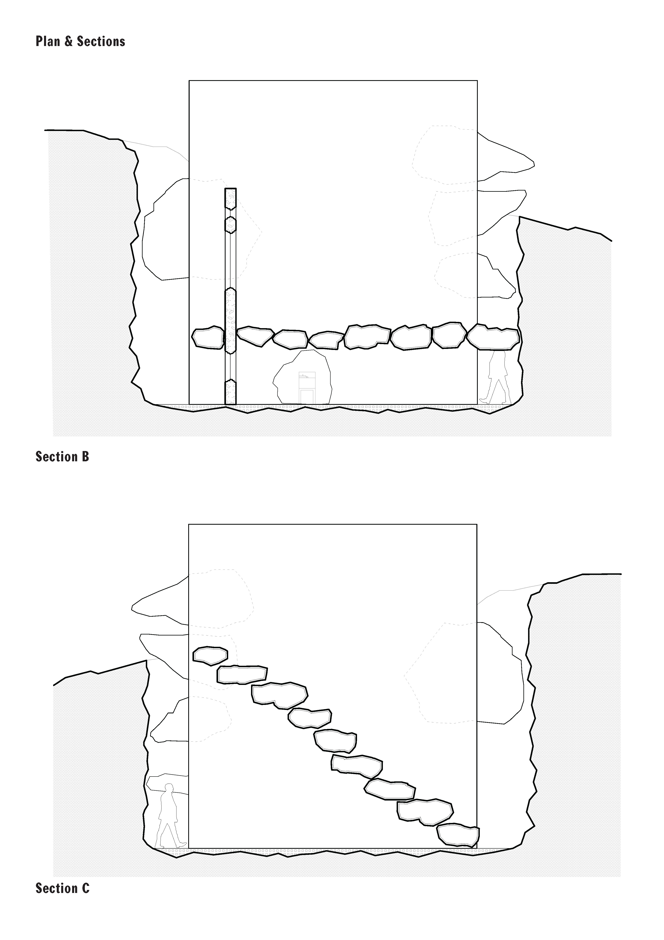 Plan & Sections

Section B

Section C